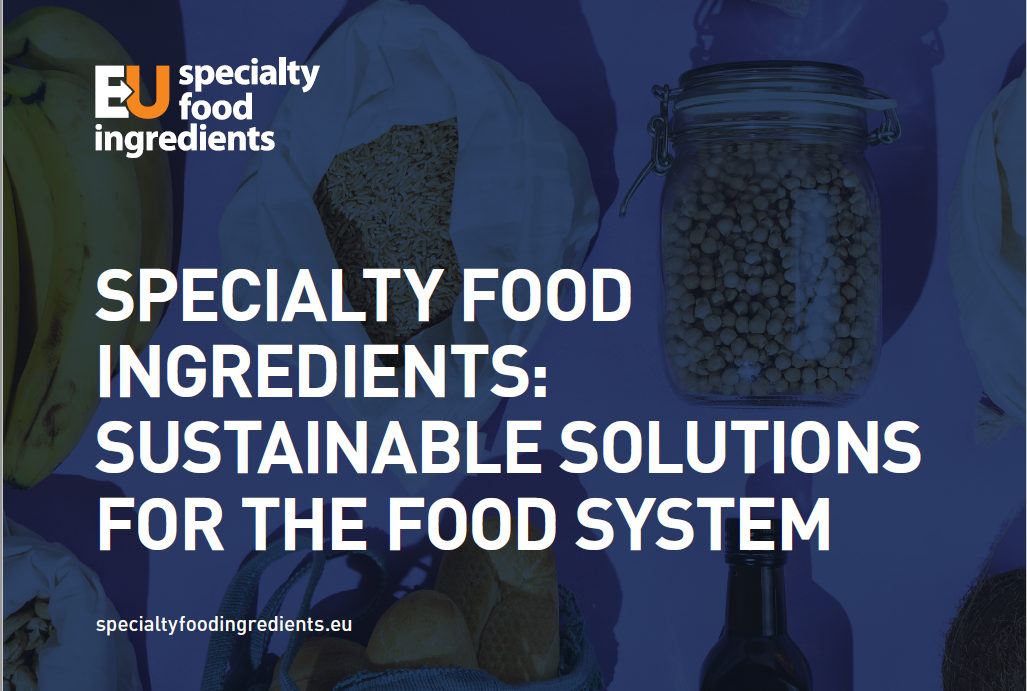 EU specialty food ingredients

SPECIALTY FOOD INGREDIENTS: SUSTAINABLE SOLUTIONS FOR THE FOOD SYSTEM

specialtyfoodingredients.eu