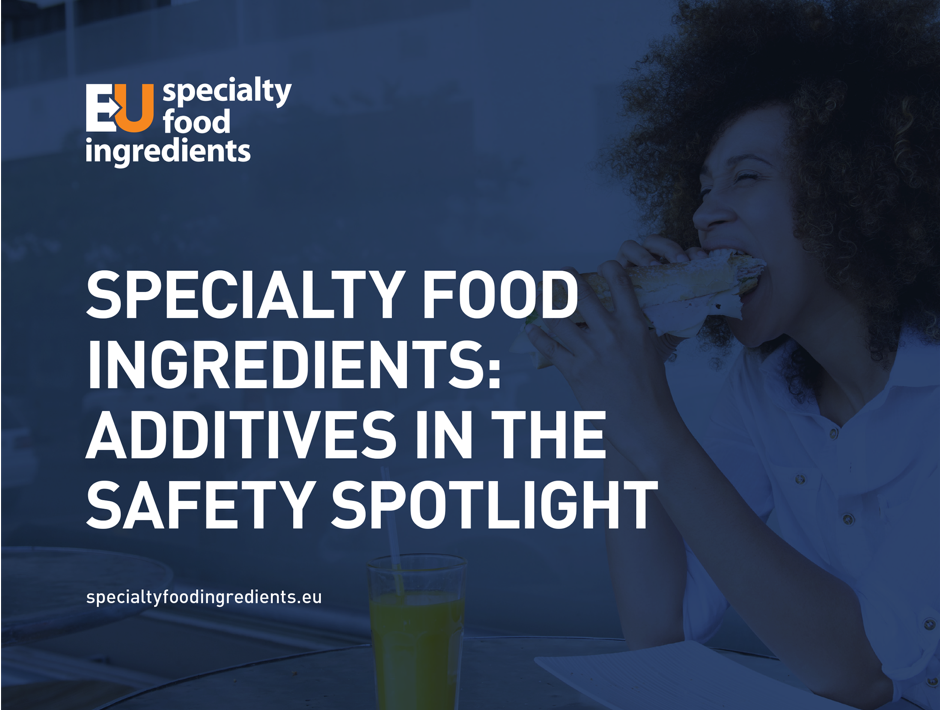 EU specialty food ingredients

SPECIALTY FOOD INGREDIENTS: ADDITIVES IN THE SAFETY SPOTLIGHT

specialtyfoodingredients.eu